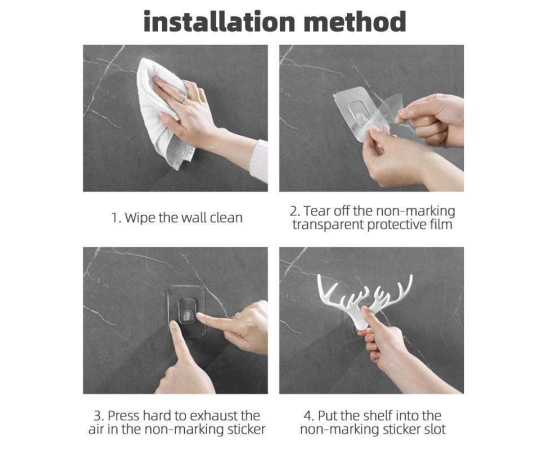 installation method

1. Wipe the wall clean

2. Tear off the non-marking transparent protective film

3. Press hard to exhaust the air in the non-marking sticker

4. Put the shelf into the non-marking sticker slot