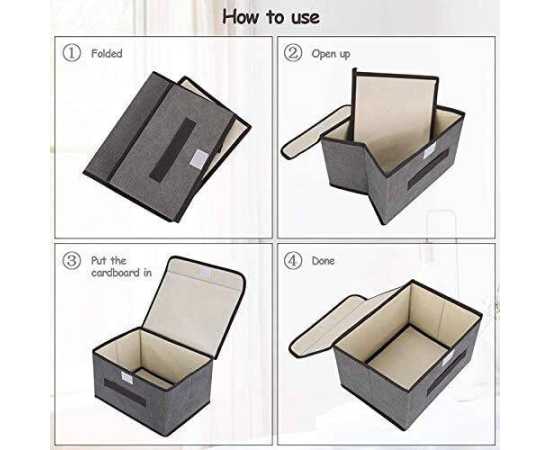 How to use

① Folded

② Open up

③ Put the cardboard in

④ Done