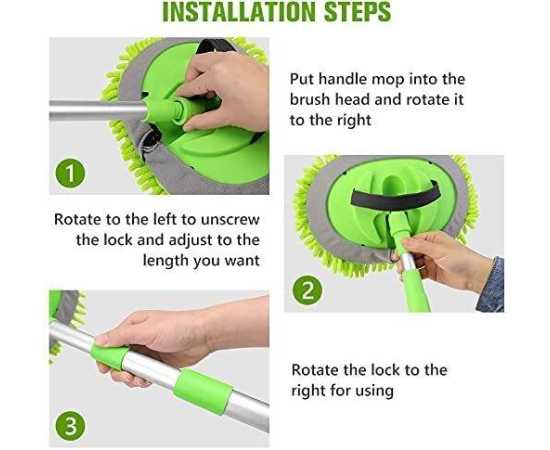 INSTALLATION STEPS

1

Put handle mop into the brush head and rotate it to the right

Rotate to the left to unscrew the lock and adjust to the length you want

2

3

Rotate the lock to the right for using