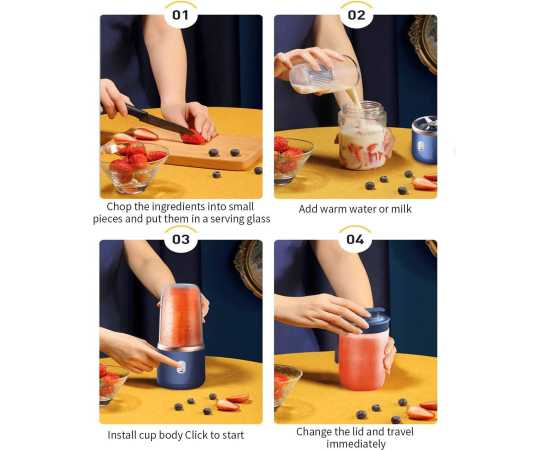 01

Chop the ingredients into small pieces and put them in a serving glass

02

Add warm water or milk

03

Install cup body Click to start

04

Change the lid and travel immediately