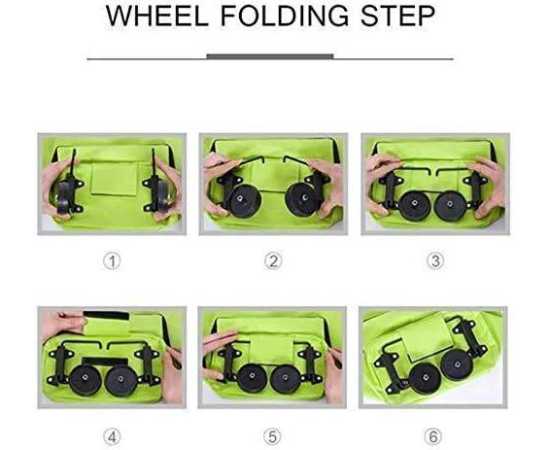 WHEEL FOLDING STEP

①

②

③

④

⑤

⑥