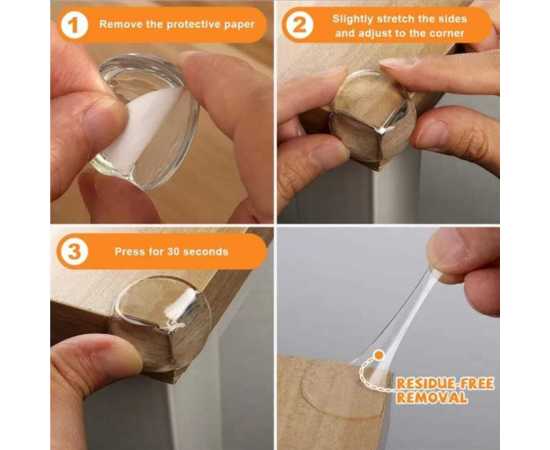 1 Remove the protective paper

2 Slightly stretch the sides and adjust to the corner

3 Press for 30 seconds

RESIDUE-FREE REMOVAL