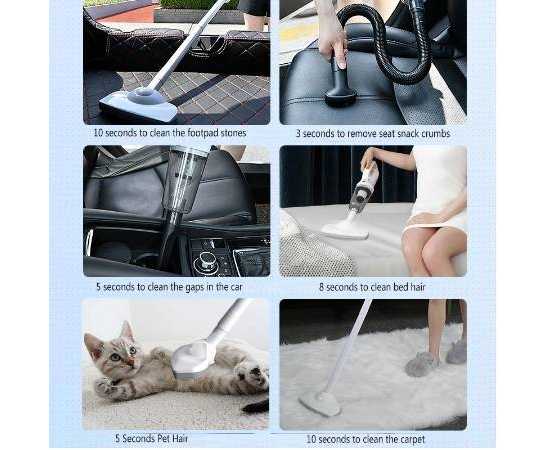 10 seconds to clean the footpad stones

3 seconds to remove seat snack crumbs

5 seconds to clean the gaps in the car

8 seconds to clean bed hair

5 Seconds Pet Hair

10 seconds to clean the carpet