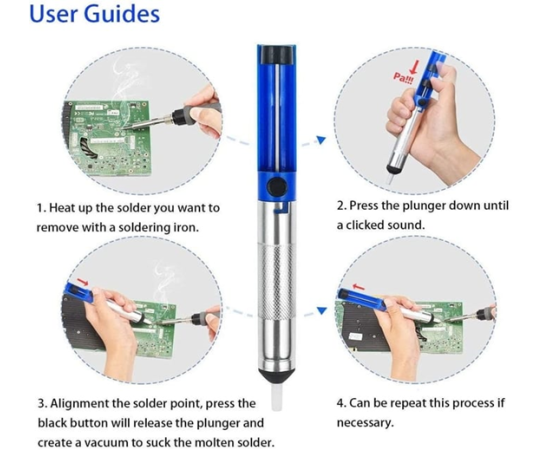 User Guides

Pa!!!

1. Heat up the solder you want to remove with a soldering iron.

2. Press the plunger down until a clicked sound.

3. Alignment the solder point, press the black button will release the plunger and create a vacuum to suck the molten solder.

4. Can be repeat this process if necessary.