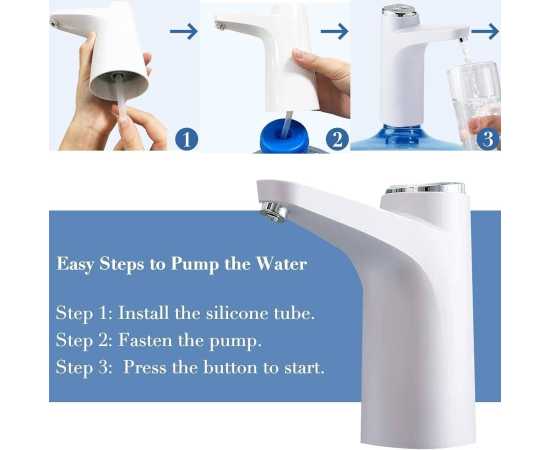 1 2 3

Easy Steps to Pump the Water

Step 1: Install the silicone tube.
Step 2: Fasten the pump.
Step 3: Press the button to start.