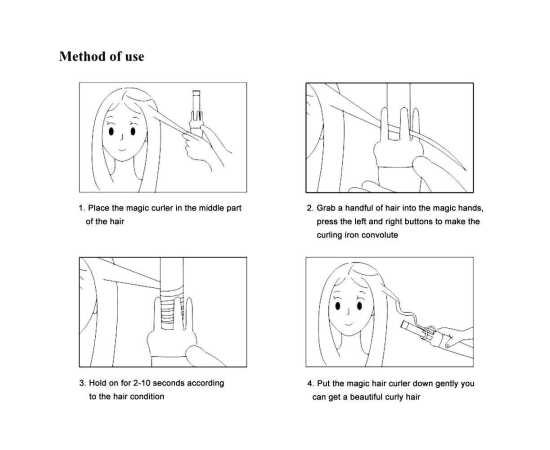 Method of use

1. Place the magic curler in the middle part of the hair

2. Grab a handful of hair into the magic hands, press the left and right buttons to make the curling iron convolute

3. Hold on for 2-10 seconds according to the hair condition

4. Put the magic hair curler down gently you can get a beautiful curly hair