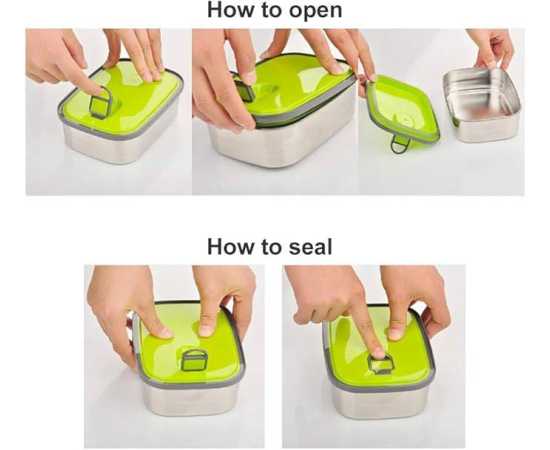 How to open

How to seal