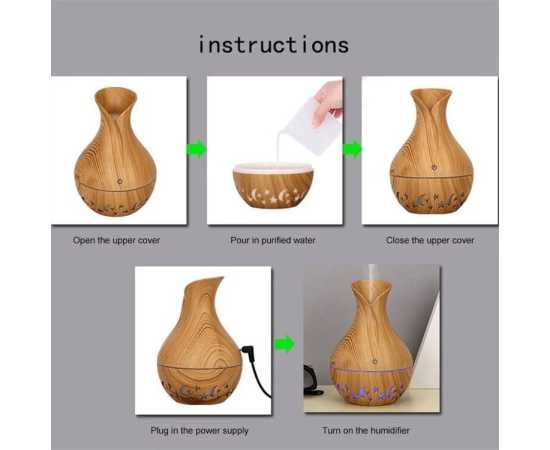 instructions

Open the upper cover

Pour in purified water

Close the upper cover

Plug in the power supply

Turn on the humidifier