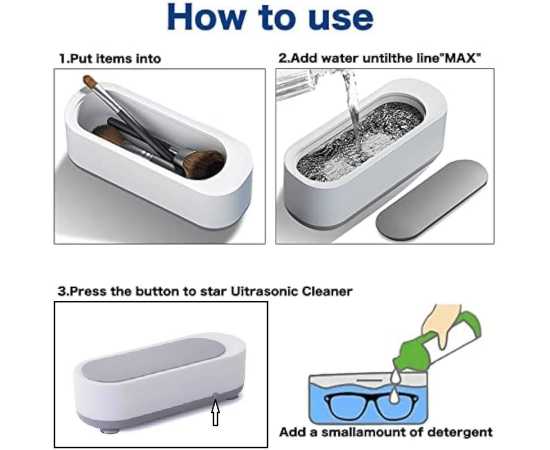 How to use

1.Put items into

2.Add water untilthe line"MAX"

3.Press the button to star Uitrasonic Cleaner

Add a smallamount of detergent