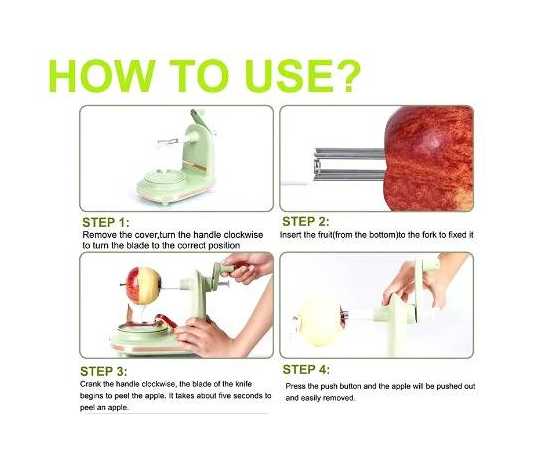 HOW TO USE?

STEP 1:
Remove the cover,turn the handle clockwise to turn the blade to the correct position

STEP 2:
Insert the fruit(from the bottom)to the fork to fixed it

STEP 3:
Crank the handle clockwise, the blade of the knife begins to peel the apple. It takes about five seconds to peel an apple.

STEP 4:
Press the push button and the apple will be pushed out and easily removed.