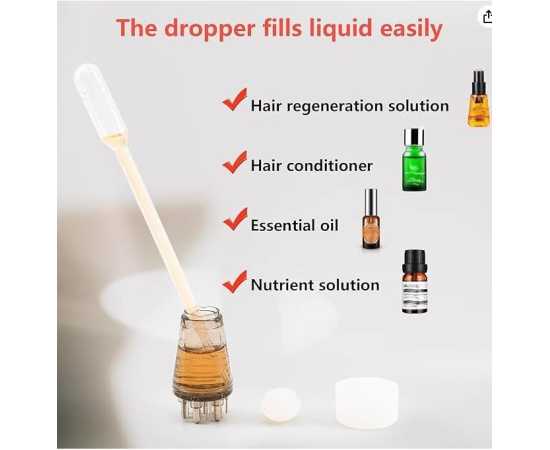 The dropper fills liquid easily

Hair regeneration solution

Hair conditioner

Essential oil

Nutrient solution