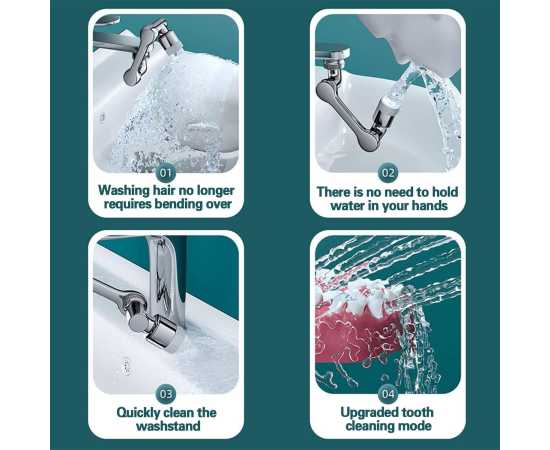 01
Washing hair no longer requires bending over

02
There is no need to hold water in your hands

03
Quickly clean the washstand

04
Upgraded tooth cleaning mode