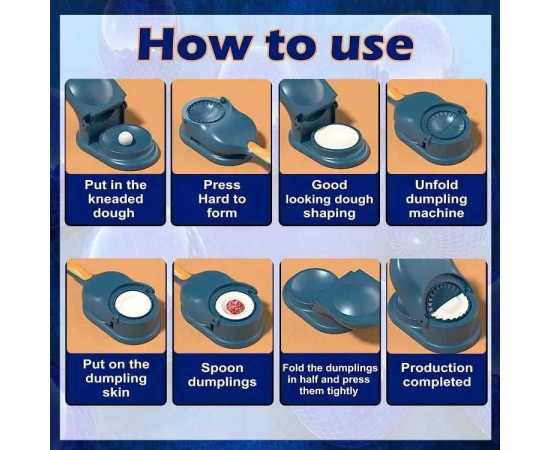 How to use

Put in the kneaded dough

Press Hard to form

Good looking dough shaping

Unfold dumpling machine

Put on the dumpling skin

Spoon dumplings

Fold the dumplings in half and press them tightly

Production completed