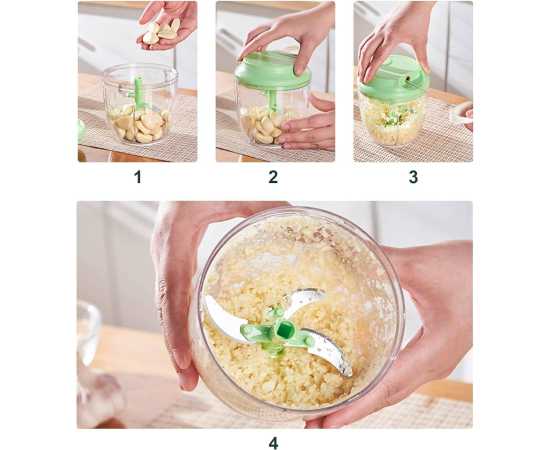 1

2

3

4