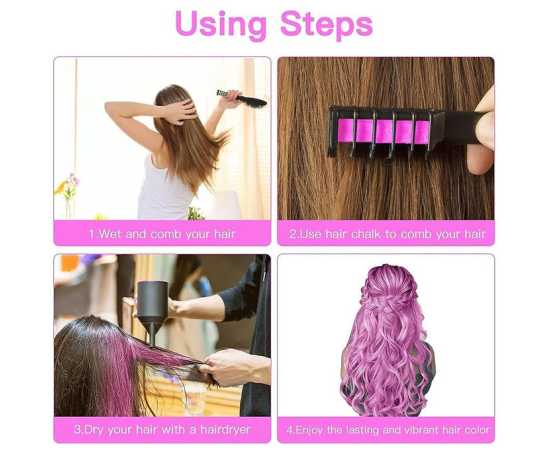 Using Steps

1.Wet and comb your hair

2.Use hair chalk to comb your hair

3.Dry your hair with a hairdryer

4.Enjoy the lasting and vibrant hair color