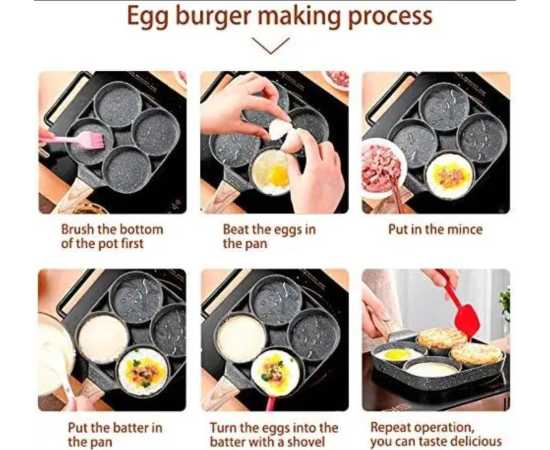 Egg burger making process

Brush the bottom of the pot first

Beat the eggs in the pan

Put in the mince

Put the batter in the pan

Turn the eggs into the batter with a shovel

Repeat operation, you can taste delicious