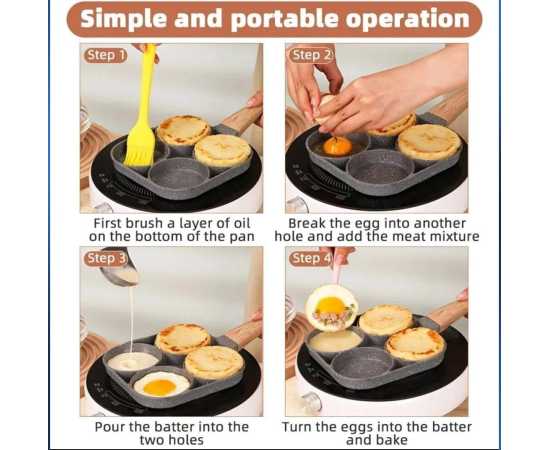 Simple and portable operation

Step 1

First brush a layer of oil on the bottom of the pan

Step 2

Break the egg into another hole and add the meat mixture

Step 3

Pour the batter into the two holes

Step 4

Turn the eggs into the batter and bake