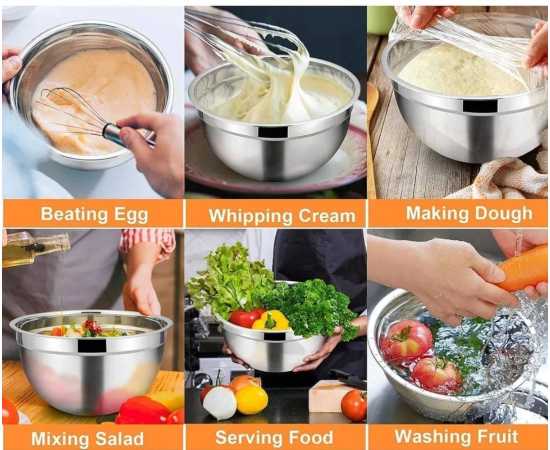 Beating Egg

Whipping Cream

Making Dough

Mixing Salad

Serving Food

Washing Fruit