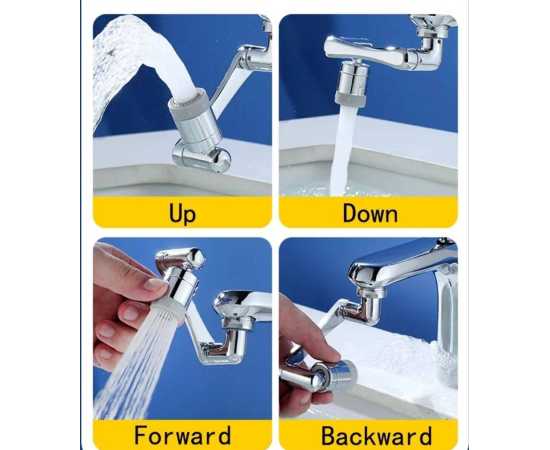 Up

Down

Forward

Backward