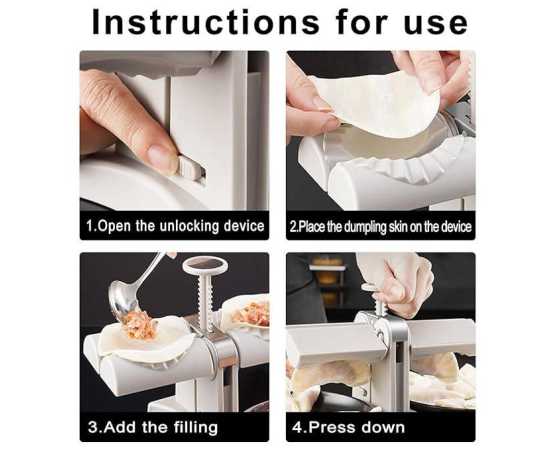 Instructions for use

1.Open the unlocking device

2.Place the dumpling skin on the device

3.Add the filling

4.Press down