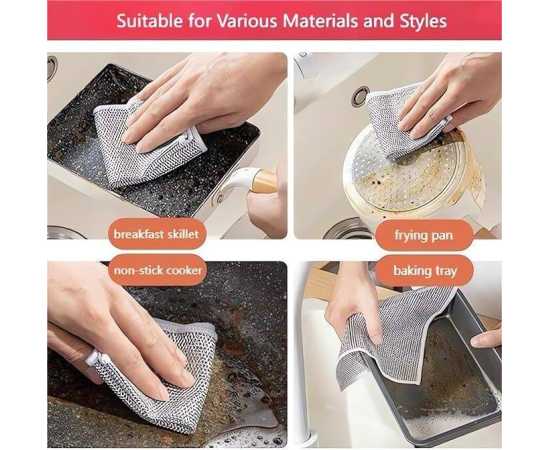 Suitable for Various Materials and Styles

breakfast skillet

frying pan

non-stick cooker

baking tray