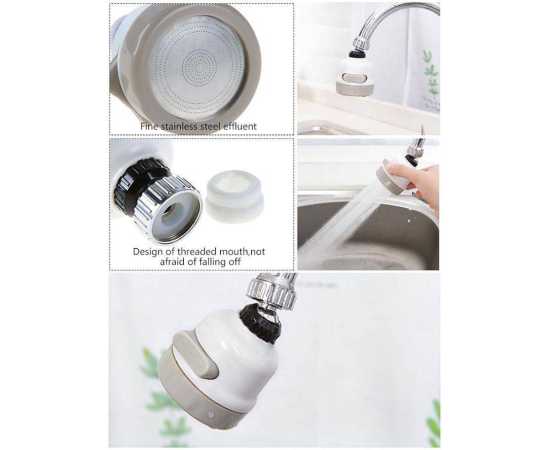 Fine stainless steel effluent

Design of threaded mouth,not afraid of falling off