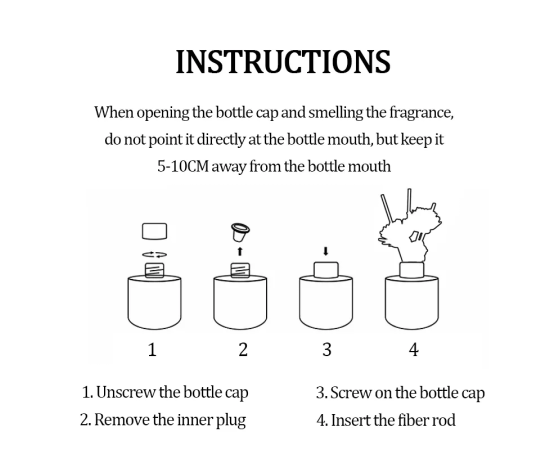 INSTRUCTIONS

When opening the bottle cap and smelling the fragrance, do not point it directly at the bottle mouth, but keep it 5-10CM away from the bottle mouth

1

2

3

4

1. Unscrew the bottle cap

2. Remove the inner plug

3. Screw on the bottle cap

4. Insert the fiber rod