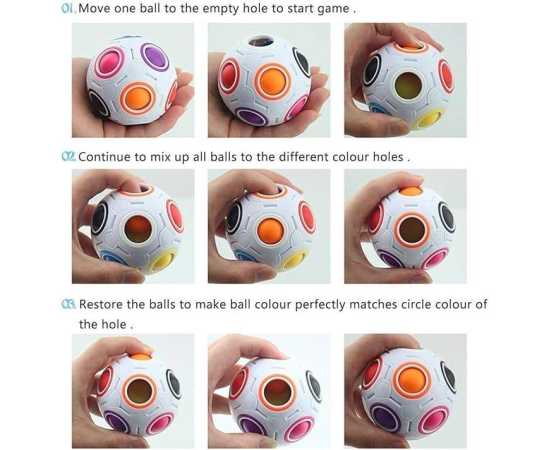 01. Move one ball to the empty hole to start game .

02. Continue to mix up all balls to the different colour holes .

03. Restore the balls to make ball colour perfectly matches circle colour of the hole .