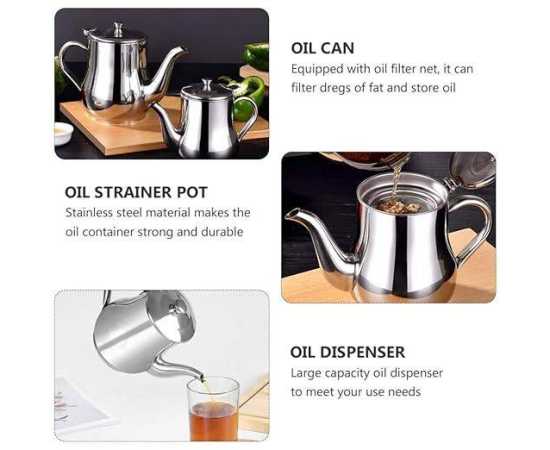 OIL CAN
Equipped with oil filter net, it can filter dregs of fat and store oil

OIL STRAINER POT
Stainless steel material makes the oil container strong and durable

OIL DISPENSER
Large capacity oil dispenser to meet your use needs