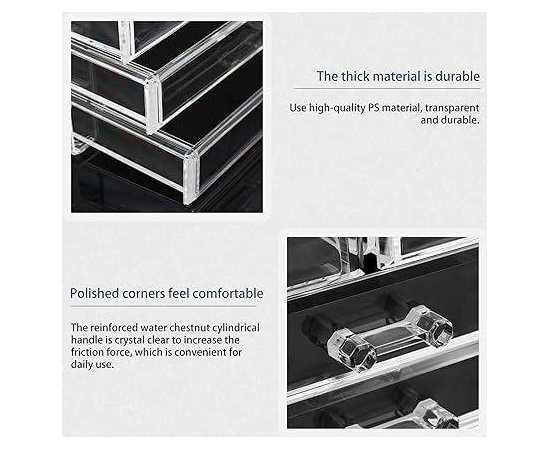 The thick material is durable

Use high-quality PS material, transparent and durable.

Polished corners feel comfortable

The reinforced water chestnut cylindrical handle is crystal clear to increase the friction force, which is convenient for daily use.