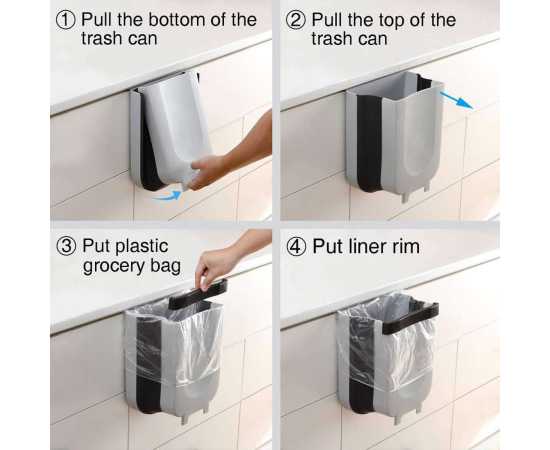 ① Pull the bottom of the trash can

② Pull the top of the trash can

③ Put plastic grocery bag

④ Put liner rim