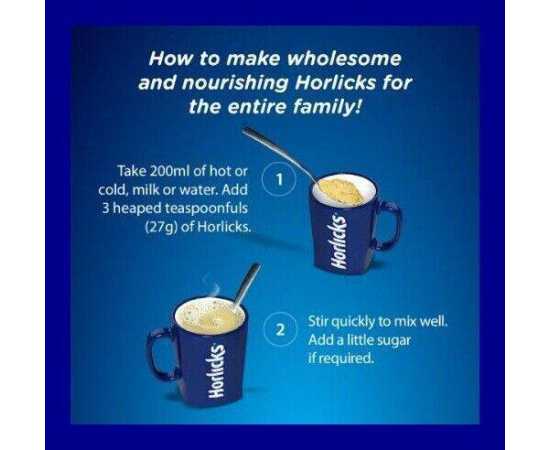 How to make wholesome and nourishing Horlicks for the entire family!

Take 200ml of hot or cold, milk or water. Add 3 heaped teaspoonfuls (27g) of Horlicks.

1

Horlicks

Horlicks

2

Stir quickly to mix well. Add a little sugar if required.