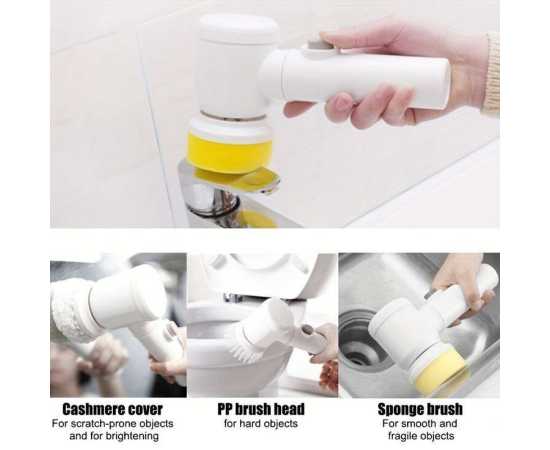 Cashmere cover
For scratch-prone objects and for brightening

PP brush head
for hard objects

Sponge brush
For smooth and fragile objects