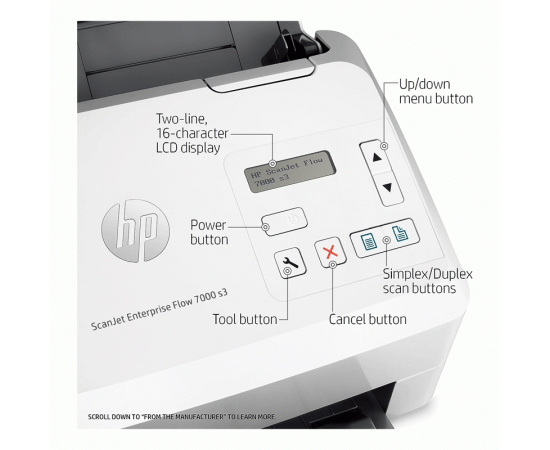 Up/down menu button

Two-line, 16-character LCD display

HP ScanJet Flow
7000 s3

hp

Power button

Simplex/Duplex scan buttons

ScanJet Enterprise Flow 7000 s3

Tool button

Cancel button

SCROLL DOWN TO "FROM THE MANUFACTURER" TO LEARN MORE.