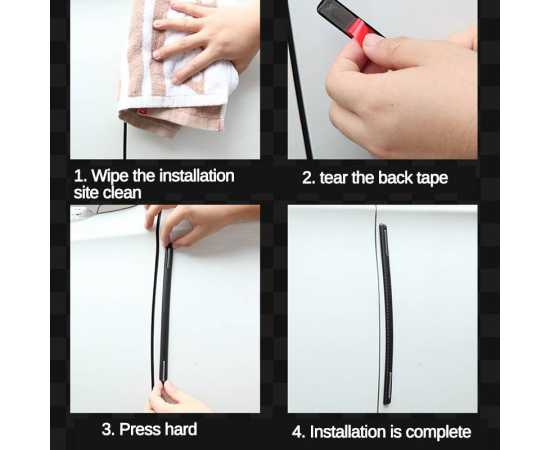 1. Wipe the installation site clean

2. tear the back tape

3. Press hard

4. Installation is complete