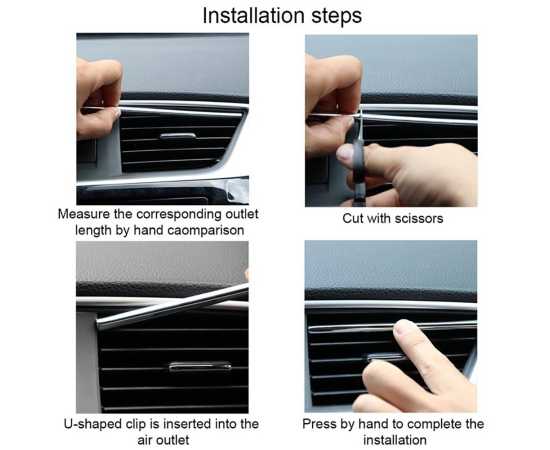 Installation steps

Measure the corresponding outlet length by hand caomparison

Cut with scissors

U-shaped clip is inserted into the air outlet

Press by hand to complete the installation