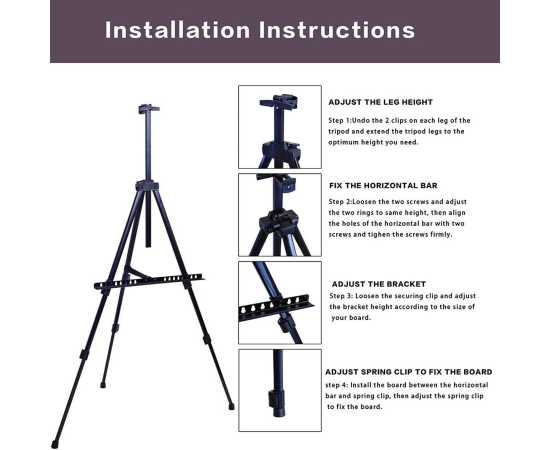 Installation Instructions

ADJUST THE LEG HEIGHT

Step 1:Undo the 2 clips on each leg of the tripod and extend the tripod legs to the optimum height you need.

FIX THE HORIZONTAL BAR

Step 2:Loosen the two screws and adjust the two rings to same height, then align the holes of the horizontal bar with two screws and tighen the screws firmly.

ADJUST THE BRACKET

Step 3: Loosen the securing clip and adjust the bracket height according to the size of your board.

ADJUST SPRING CLIP TO FIX THE BOARD

step 4: Install the board between the horizontal bar and spring clip, then adjust the spring clip to fix the board.