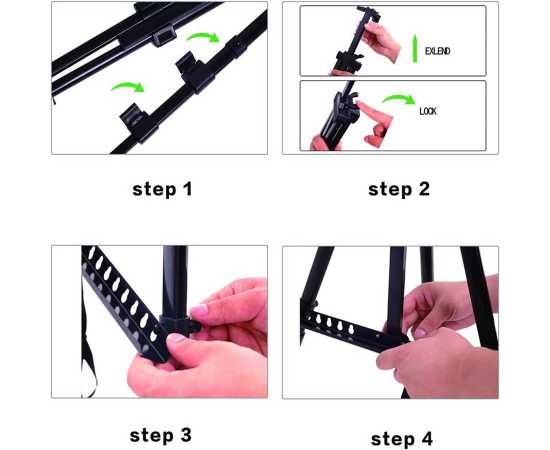 EXLEND

LOCK

step 1

step 2

step 3

step 4