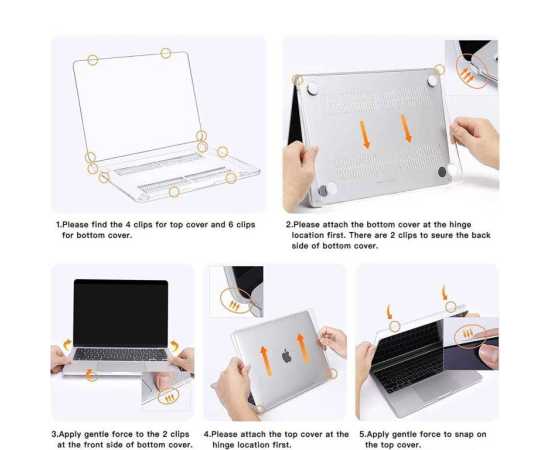 1.Please find the 4 clips for top cover and 6 clips for bottom cover.

2.Please attach the bottom cover at the hinge location first. There are 2 clips to seure the back side of bottom cover.

3.Apply gentle force to the 2 clips at the front side of bottom cover.

4.Please attach the top cover at the hinge location first.

5.Apply gentle force to snap on the top cover.