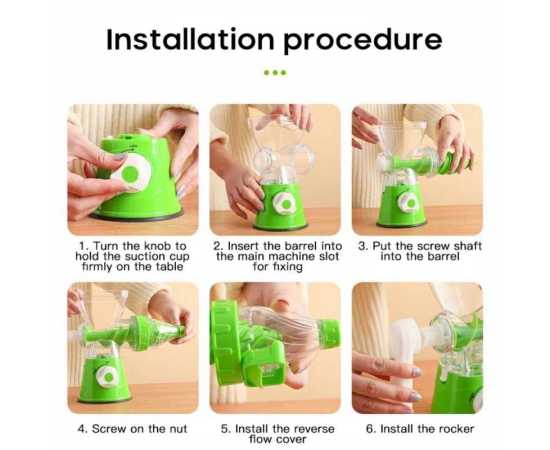 Installation procedure

1. Turn the knob to hold the suction cup firmly on the table

2. Insert the barrel into the main machine slot for fixing

3. Put the screw shaft into the barrel

4. Screw on the nut

5. Install the reverse flow cover

6. Install the rocker