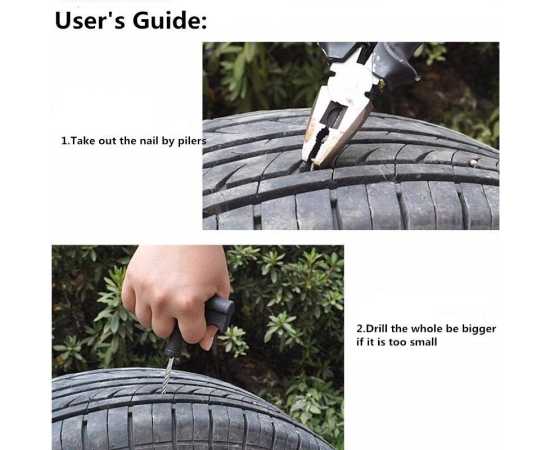 User's Guide:

1.Take out the nail by pilers

2.Drill the whole be bigger if it is too small