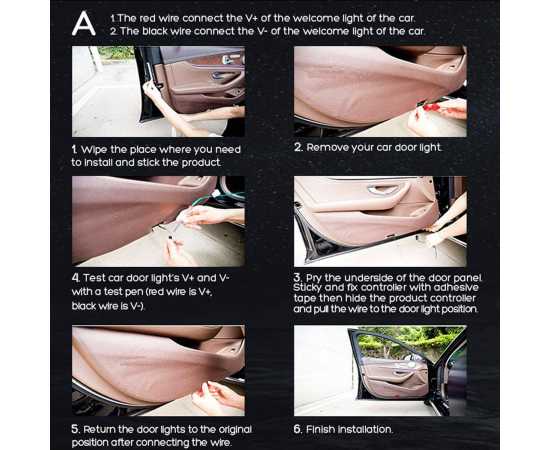 A
1.The red wire connect the V+ of the welcome light of the car.
2.The black wire connect the V- of the welcome light of the car.

1. Wipe the place where you need to install and stick the product.

2. Remove your car door light.

4. Test car door light's V+ and V- with a test pen (red wire is V+, black wire is V-).

3. Pry the underside of the door panel. Sticky and fix controller with adhesive tape then hide the product controller and pull the wire to the door light position.

5. Return the door lights to the original position after connecting the wire.

6. Finish installation.