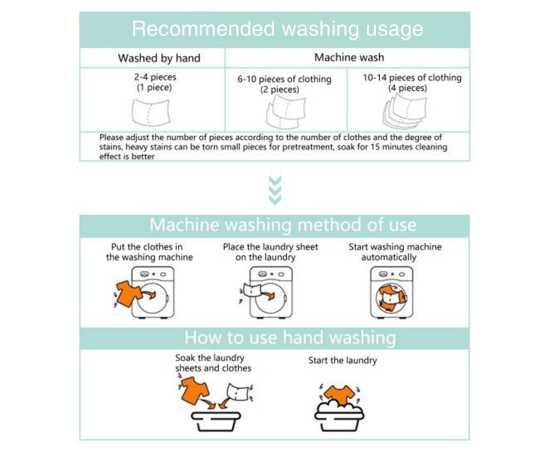 Recommended washing usage

| Washed by hand | Machine wash | |
|---|---|---|
| 2-4 pieces (1 piece) | 6-10 pieces of clothing (2 pieces) | 10-14 pieces of clothing (4 pieces) |

Please adjust the number of pieces according to the number of clothes and the degree of stains, heavy stains can be torn small pieces for pretreatment, soak for 15 minutes cleaning effect is better

Machine washing method of use

Put the clothes in the washing machine

Place the laundry sheet on the laundry

Start washing machine automatically

How to use hand washing

Soak the laundry sheets and clothes

Start the laundry