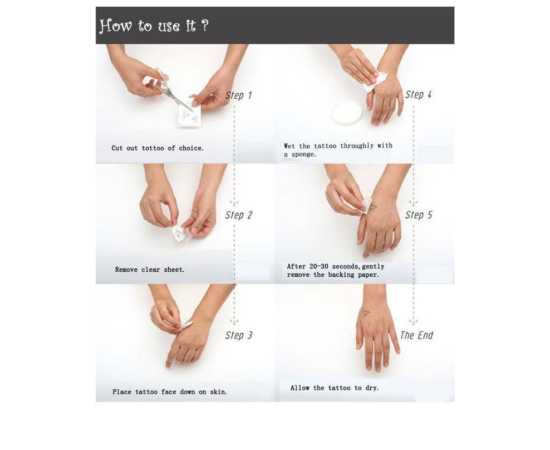 How to use it ?

Step 1

Cut out tottoo of choice.

Step 2

Remove clear sheet.

Step 3

Place tattoo face down on skin.

Step 4

Wet the tattoo throughly with a sponge.

Step 5

After 20-30 seconds, gently remove the backing paper.

The End

Allow the tattoo to dry.