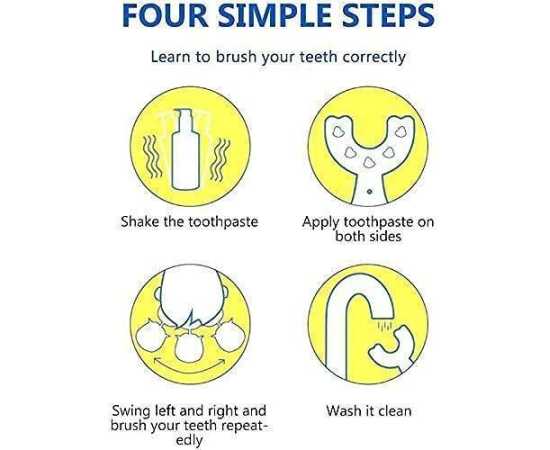 FOUR SIMPLE STEPS

Learn to brush your teeth correctly

Shake the toothpaste

Apply toothpaste on both sides

Swing left and right and brush your teeth repeatedly

Wash it clean