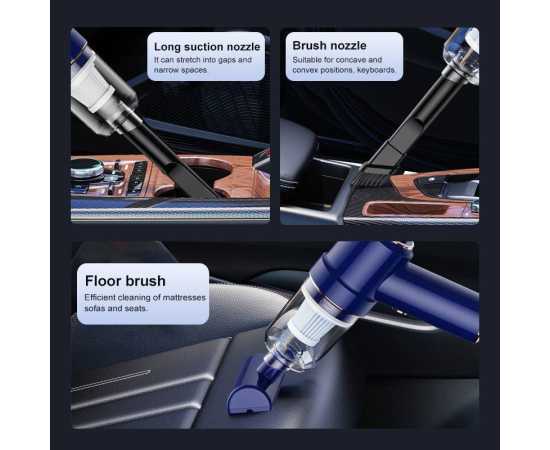 Long suction nozzle
It can stretch into gaps and narrow spaces

Brush nozzle
Suitable for concave and convex positions, keyboards.

Floor brush
Efficient cleaning of mattresses sofas and seats.