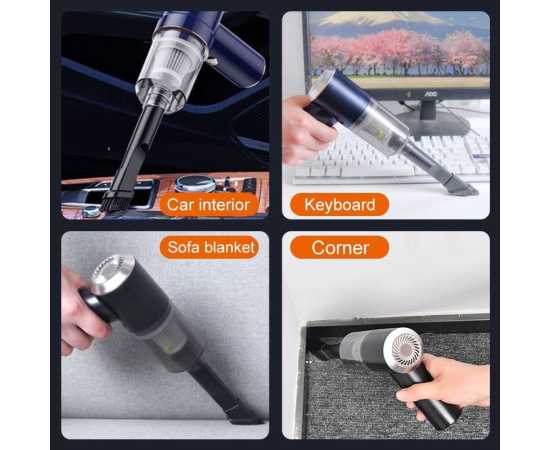 Car interior

AOC

Keyboard

Sofa blanket

Corner