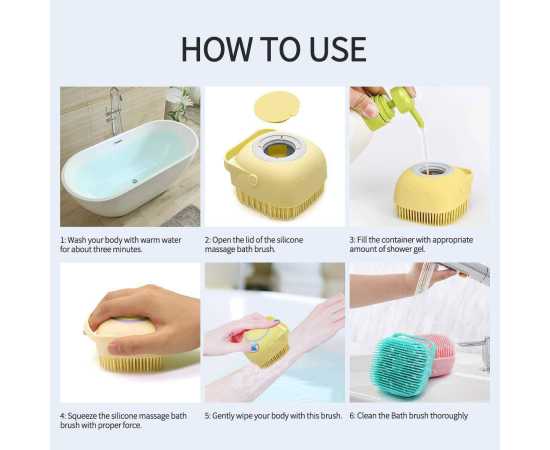 HOW TO USE

1: Wash your body with warm water for about three minutes.

2: Open the lid of the silicone massage bath brush.

3: Fill the container with appropriate amount of shower gel.

4: Squeeze the silicone massage bath brush with proper force.

5: Gently wipe your body with this brush.

6: Clean the Bath brush thoroughly