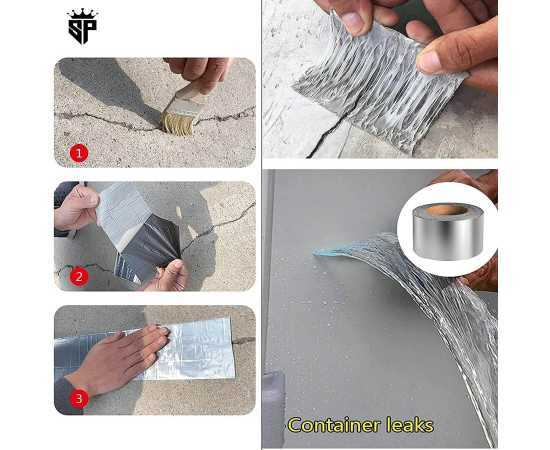 SP

1

2

3

Container leaks