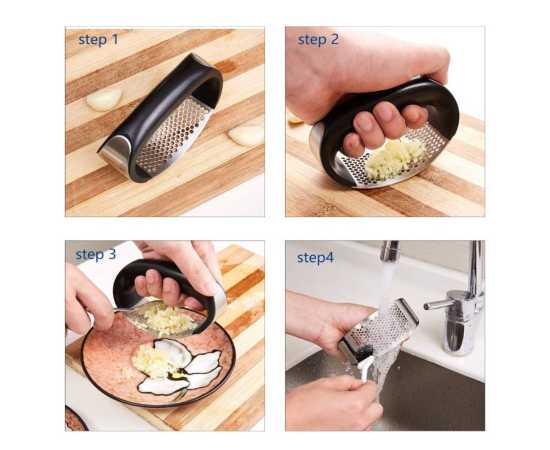 step 1

step 2

step 3

step4